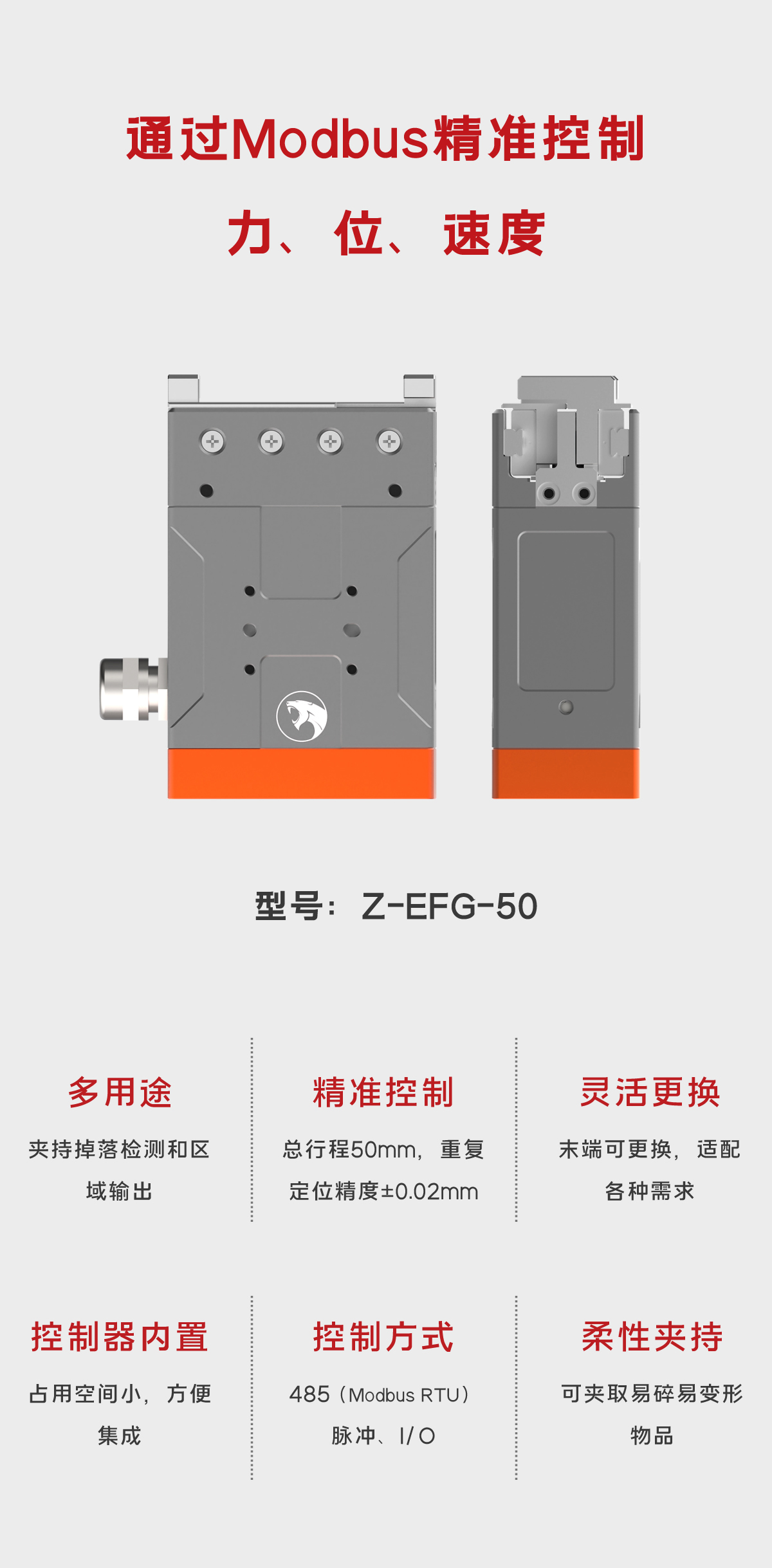 通过Modbus精准控制

力、位、速度

型号：Z-EFG-50

多用途

夹持掉落检测和区域输出

精准控制

总行程50mm，重复定位精度±0.02mm

灵活更换

末端可更换，适配各种需求

控制器内置

占用空间小，方便集成

控制方式

485（Modbus RTU）脉冲、I/O

柔性夹持

可夹取易碎易变形物品